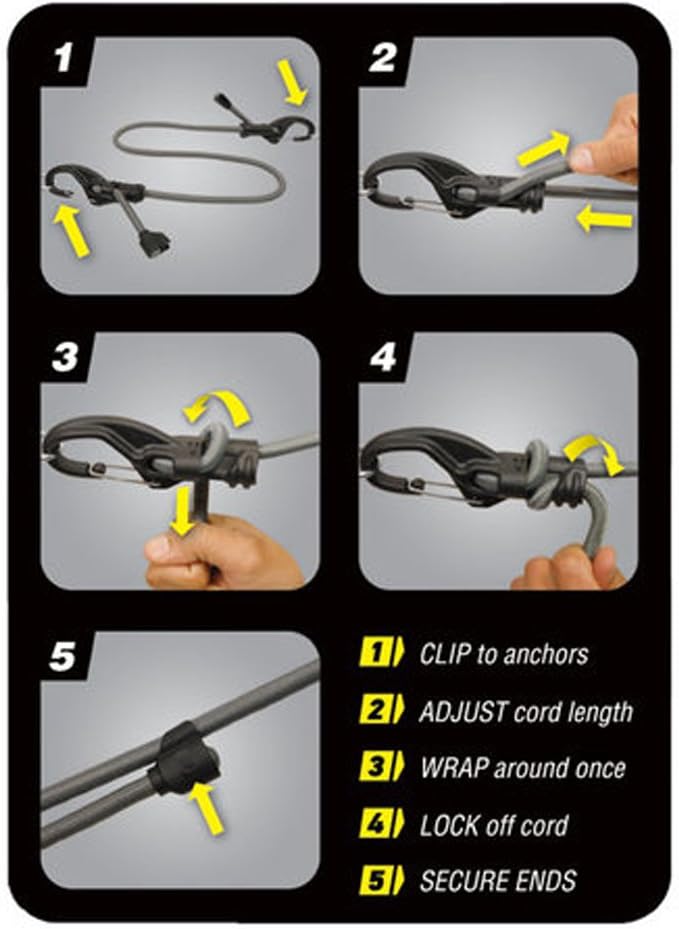 1

2

3

4

5

1 CLIP to anchors

2 ADJUST cord length

3 WRAP around once

4 LOCK off cord

5 SECURE ENDS